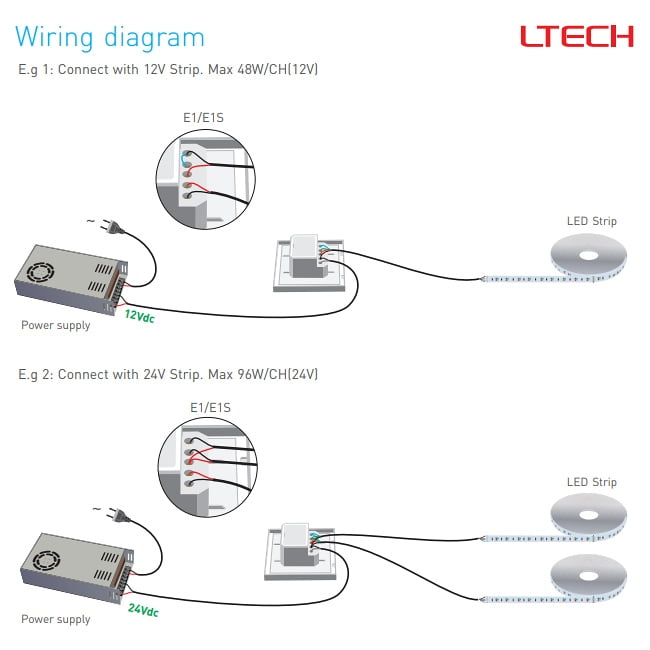 Wiring diagram

LTECH

E.g 1: Connect with 12V Strip. Max 48W/CH(12V)

E1/E1S

~

LED Strip

12Vdc

Power supply

E.g 2: Connect with 24V Strip. Max 96W/CH(24V)

E1/E1S

~

LED Strip

24Vdc

Power supply