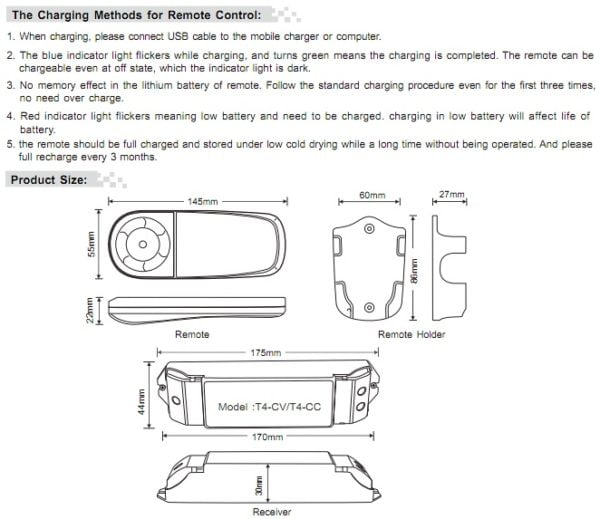 The Charging Methods for Remote Control:

1. When charging, please connect USB cable to the mobile charger or computer.

2. The blue indicator light flickers while charging, and turns green means the charging is completed. The remote can be chargeable even at off state, which the indicator light is dark.

3. No memory effect in the lithium battery of remote. Follow the standard charging procedure even for the first three times, no need over charge.

4. Red indicator light flickers meaning low battery and need to be charged. charging in low battery will affect life of battery.

5. the remote should be full charged and stored under low cold drying while a long time without being operated. And please full recharge every 3 months.

Product Size:

145mm

55mm

22mm

Remote

60mm

27mm

86mm

Remote Holder

175mm

44mm

Model :T4-CV/T4-CC

170mm

30mm

Receiver